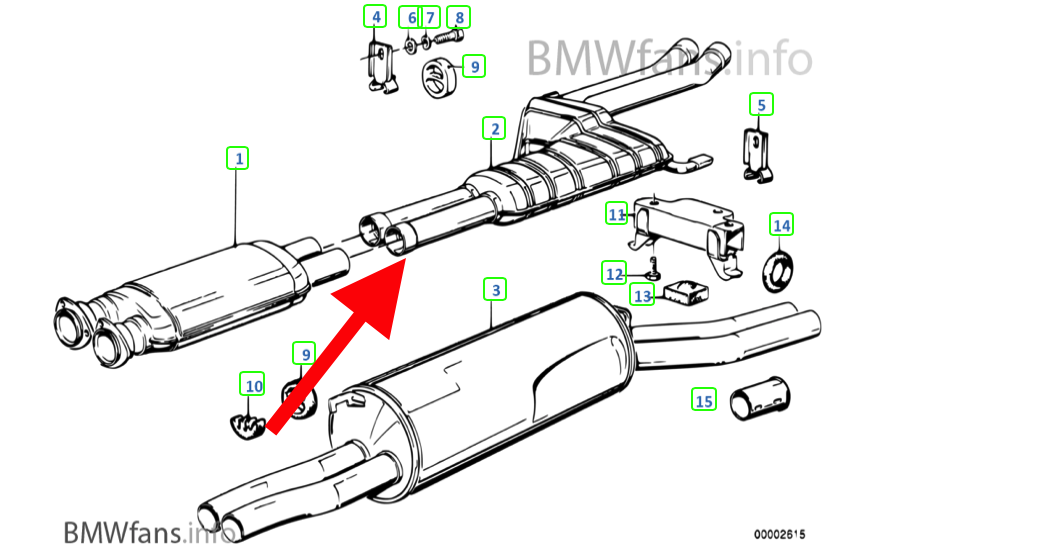 4
6
7
8
9
BMWfans.info
5
2
1
11
14
12
13
3
9
10
15
BMWfans.info
00002615