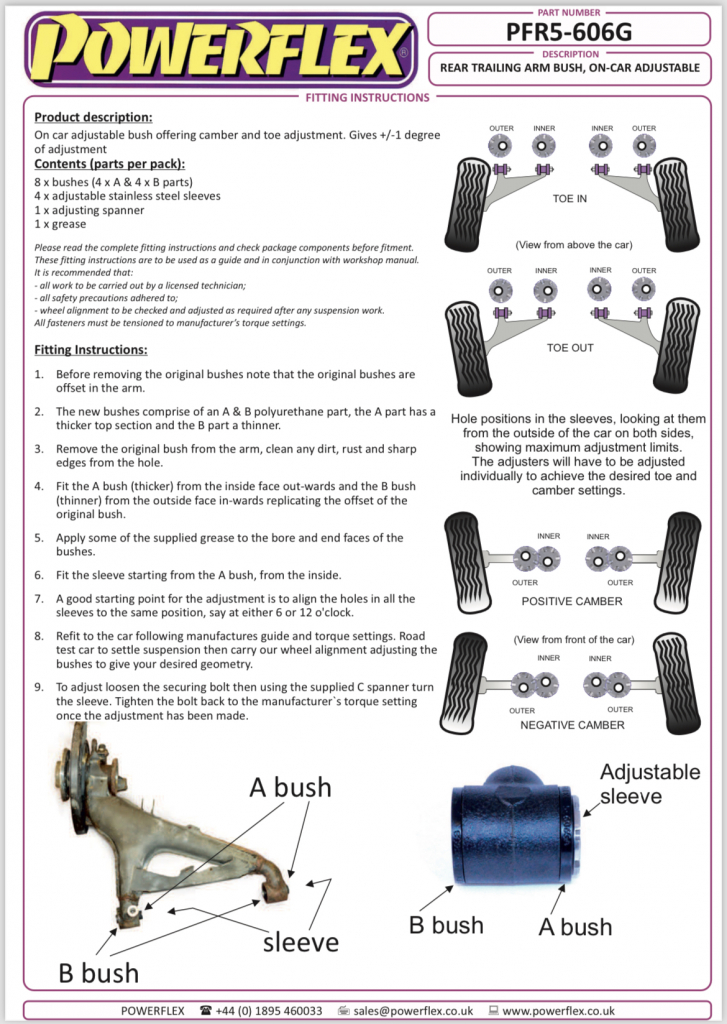 POWERFLEX®

PART NUMBER
PFR5-606G
DESCRIPTION
REAR TRAILING ARM BUSH, ON-CAR ADJUSTABLE

FITTING INSTRUCTIONS

Product description:
On car adjustable bush offering camber and toe adjustment. Gives +/-1 degree of adjustment

Contents (parts per pack):
8 x bushes (4 x A & 4 x B parts)
4 x adjustable stainless steel sleeves
1 x adjusting spanner
1 x grease

Please read the complete fitting instructions and check package components before fitment. These fitting instructions are to be used as a guide and in conjunction with workshop manual. It is recommended that:
- all work to be carried out by a licensed technician;
- all safety precautions adhered to;
- wheel alignment to be checked and adjusted as required after any suspension work.
All fasteners must be tensioned to manufacturer's torque settings.

Fitting Instructions:

1. Before removing the original bushes note that the original bushes are offset in the arm.

2. The new bushes comprise of an A & B polyurethane part, the A part has a thicker top section and the B part a thinner.

3. Remove the original bush from the arm, clean any dirt, rust and sharp edges from the hole.

4. Fit the A bush (thicker) from the inside face out-wards and the B bush (thinner) from the outside face in-wards replicating the offset of the original bush.

5. Apply some of the supplied grease to the bore and end faces of the bushes.

6. Fit the sleeve starting from the A bush, from the inside.

7. A good starting point for the adjustment is to align the holes in all the sleeves to the same position, say at either 6 or 12 o'clock.

8. Refit to the car following manufactures guide and torque settings. Road test car to settle suspension then carry our wheel alignment adjusting the bushes to give your desired geometry.

9. To adjust loosen the securing bolt then using the supplied C spanner turn the sleeve. Tighten the bolt back to the manufacturer`s torque setting once the adjustment has been made.

OUTER INNER INNER OUTER
TOE IN
(View from above the car)

OUTER INNER INNER OUTER
TOE OUT

Hole positions in the sleeves, looking at them from the outside of the car on both sides, showing maximum adjustment limits.
The adjusters will have to be adjusted individually to achieve the desired toe and camber settings.

INNER INNER
OUTER OUTER
POSITIVE CAMBER

(View from front of the car)
INNER INNER
OUTER OUTER
NEGATIVE CAMBER

A bush
sleeve
B bush

Adjustable sleeve
B bush
A bush

POWERFLEX ☎ +44 (0) 1895 460033 sales@powerflex.co.uk www.powerflex.co.uk