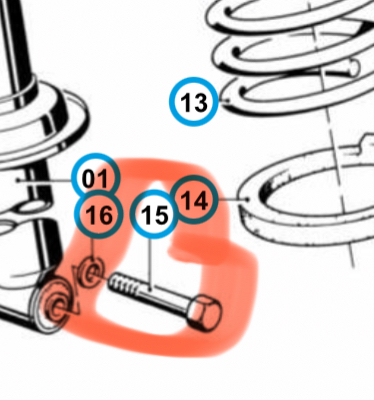 13

01

14

16

15