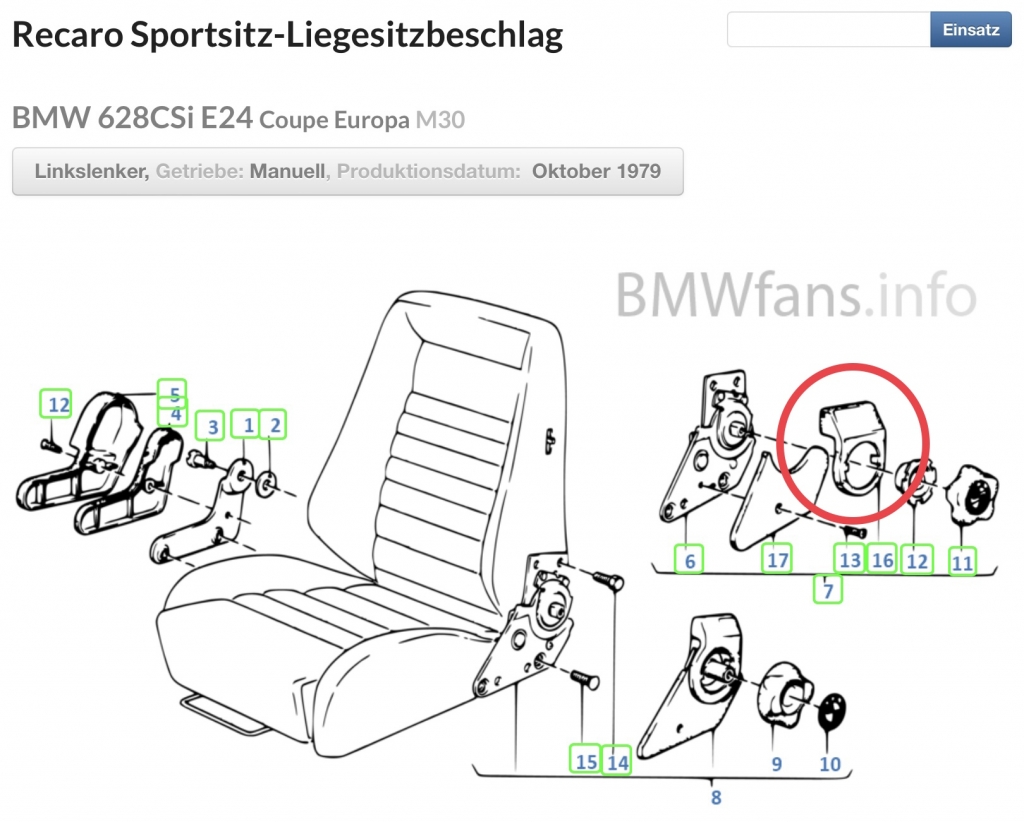 Recaro Sportsitz-Liegesitzbeschlag

Einsatz

BMW 628CSi E24 Coupe Europa M30

Linkslenker, Getriebe: Manuell, Produktionsdatum: Oktober 1979

BMWfans.info

12
5
4
3
1
2
6
17
13
16
12
11
7
15
14
9
10
8