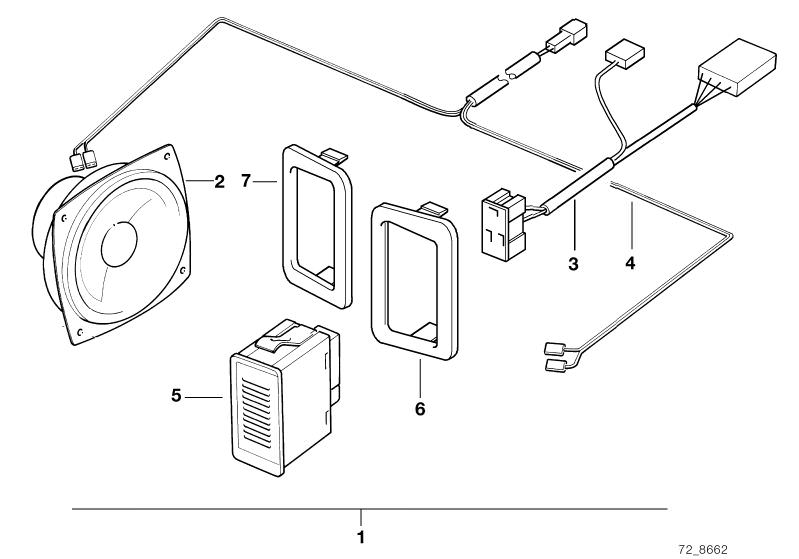 2
7
3
4
5
6
1
72_8662