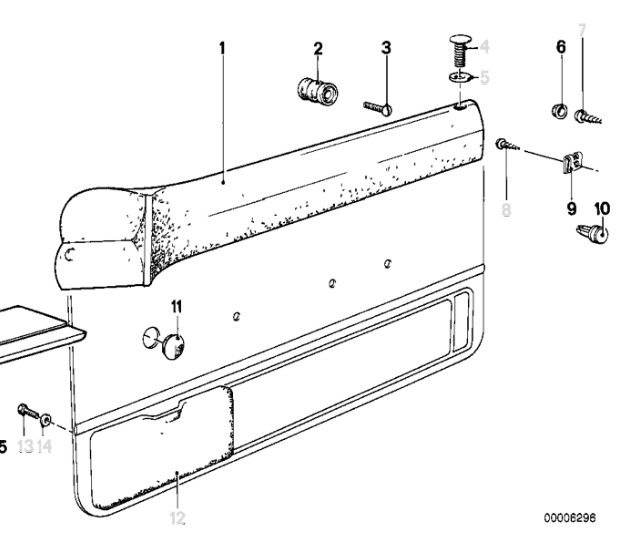 1
2
3
4
5
6
7
8
9
10
11
5
13
14
12
00006296