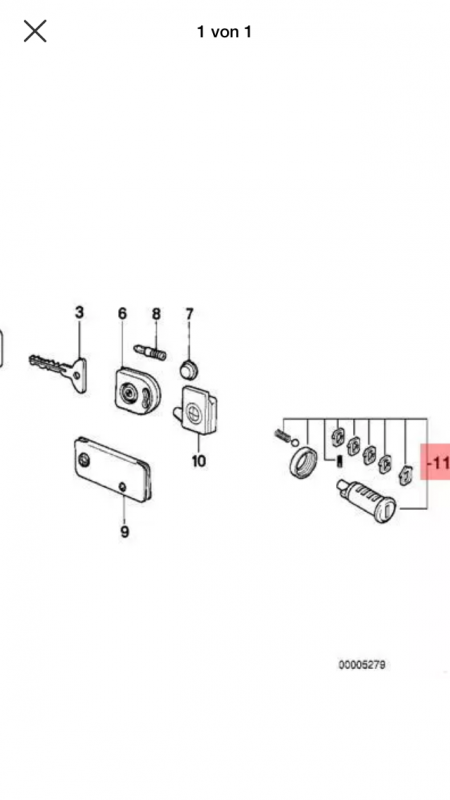 1 von 1

3
6
8
7
10
9
-11
00005279