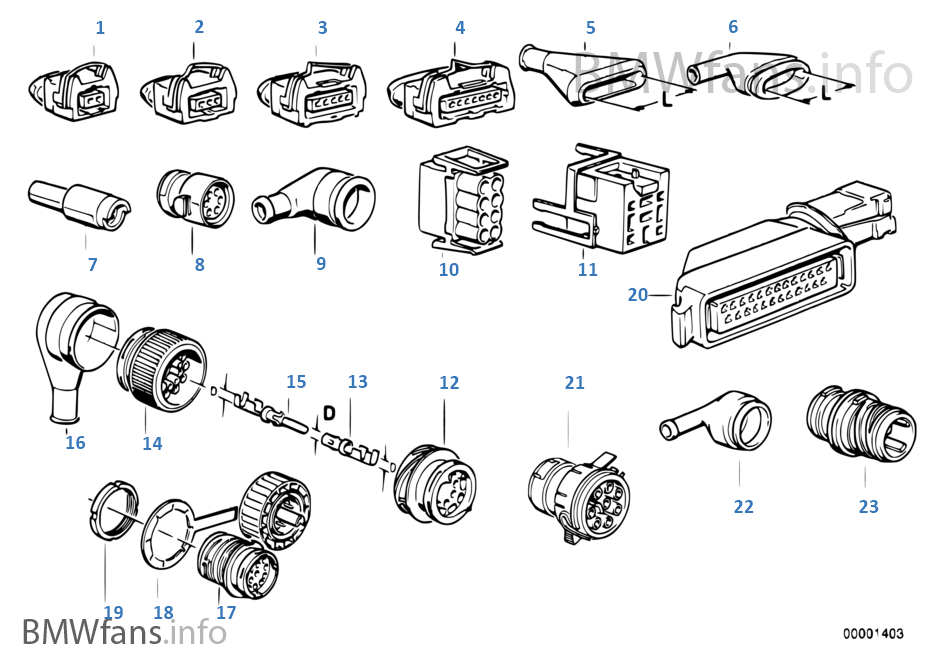 1
2
3
4
5
6
BMWfans.info
L
L
7
8
9
10
11
20
16
14
15
13
D
12
21
22
23
19
18
17
BMWfans.info
00001403