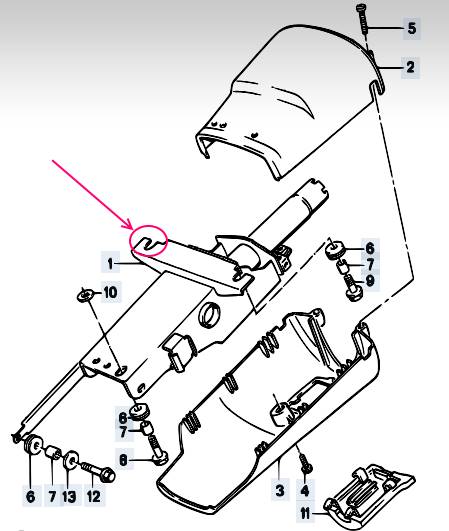 5
2
1
6
7
9
10
6
7
8
6
7
13
12
3
4
11